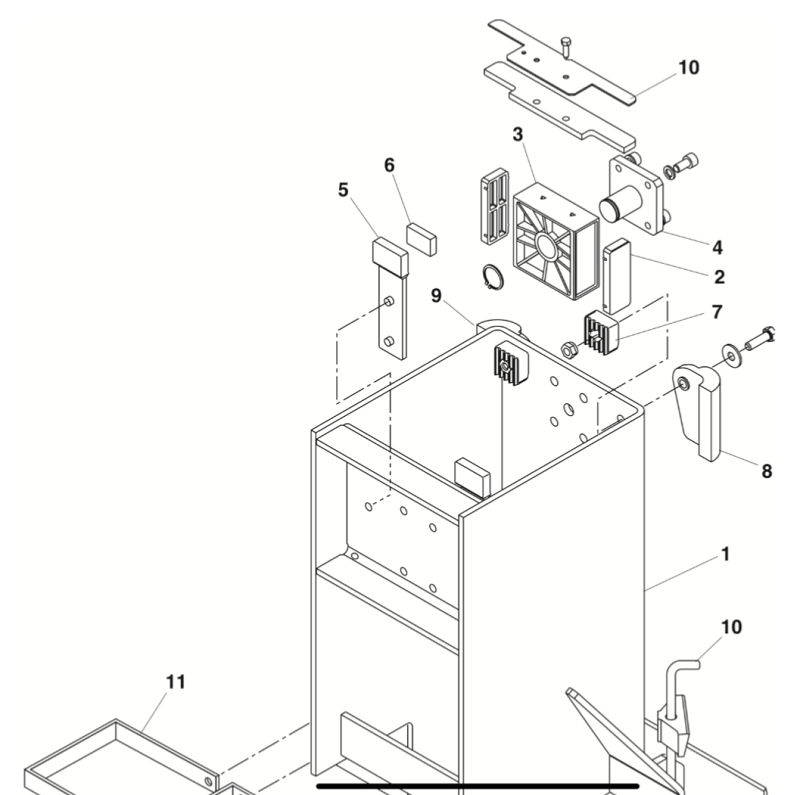 10
3
6
5
4
2
9
7
8
1
10
11