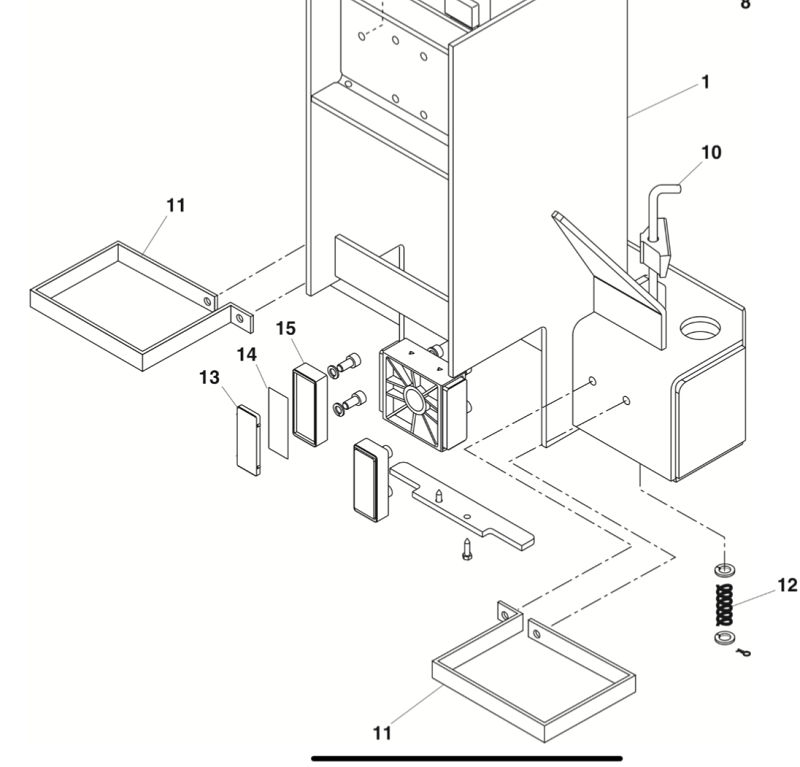 8
1
10
11
15
14
13
12
11