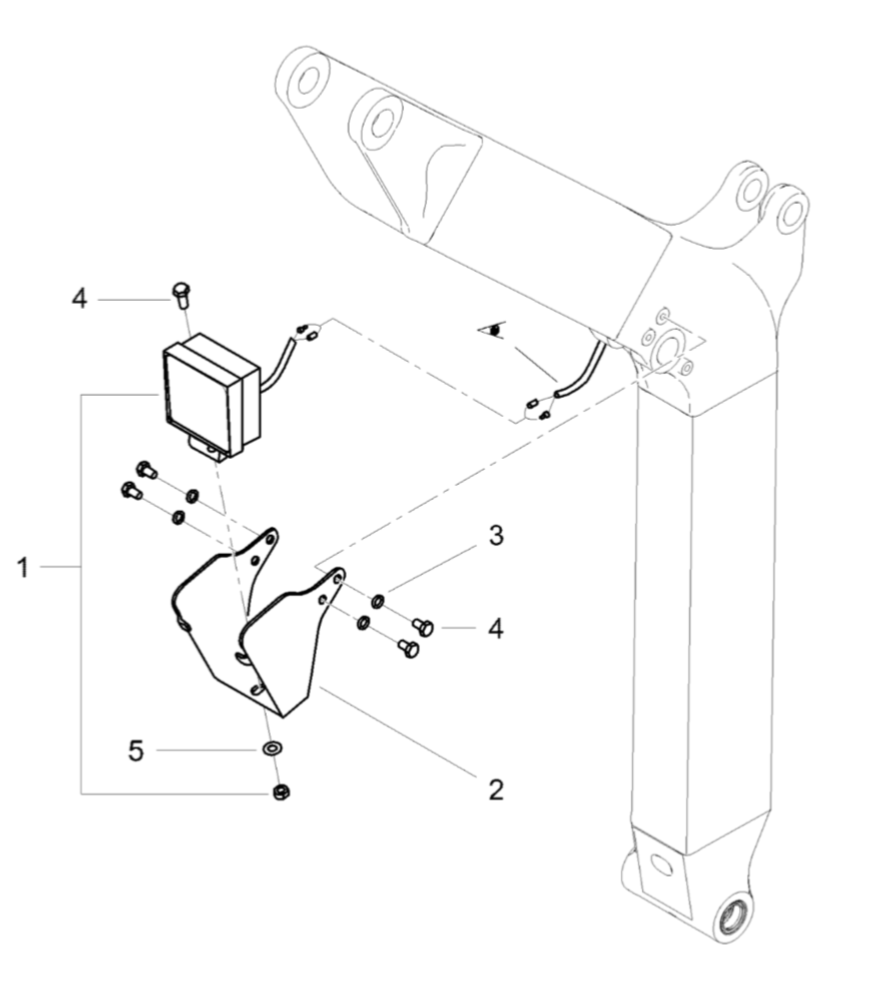 4
1
3
4
5
2