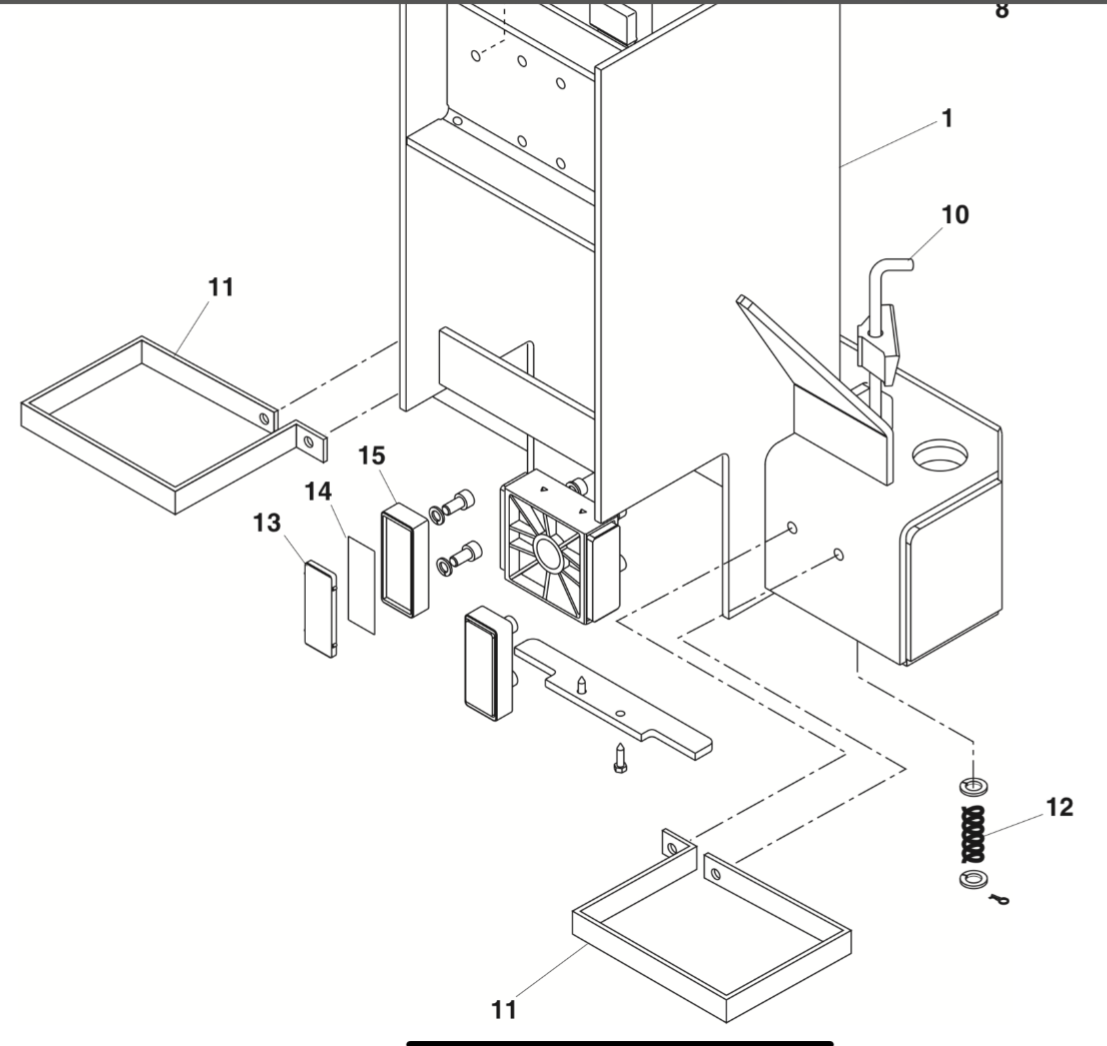 8
1
10
11
15
14
13
12
11