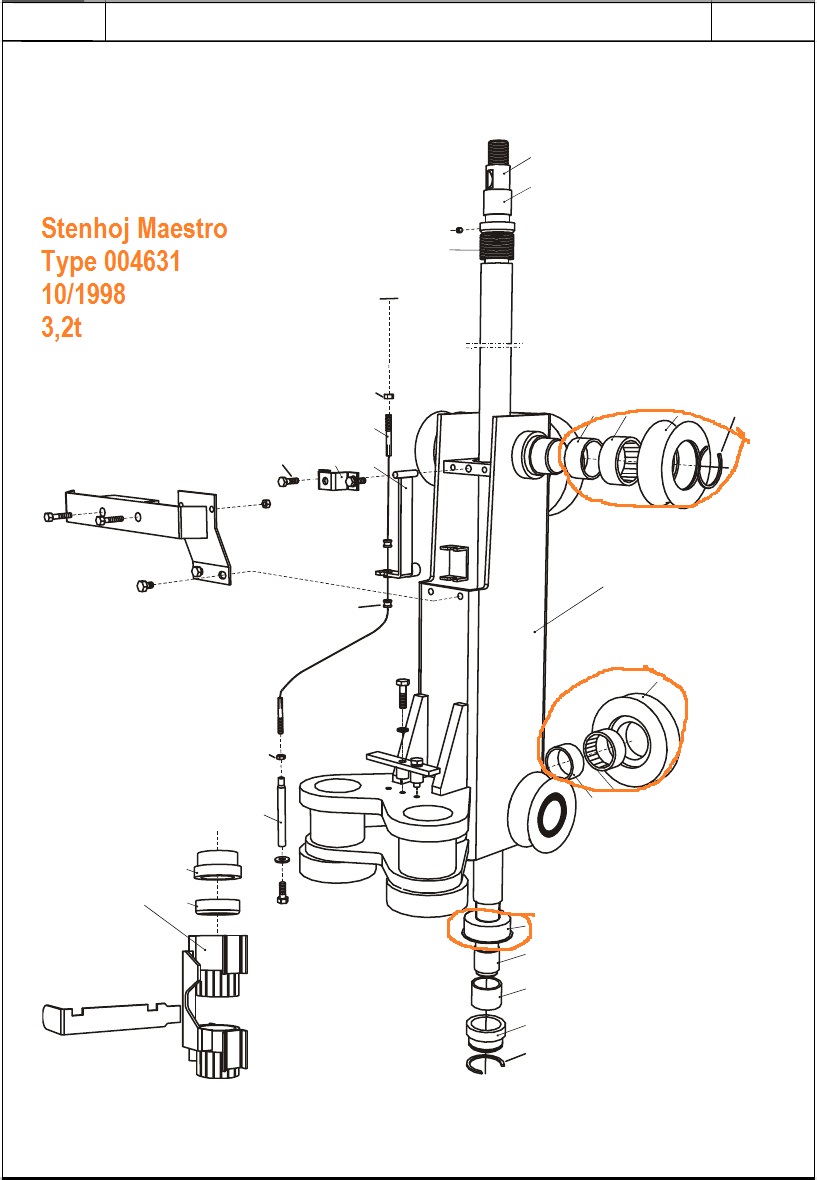 Stenhoj Maestro
Type 004631
10/1998
3,2t