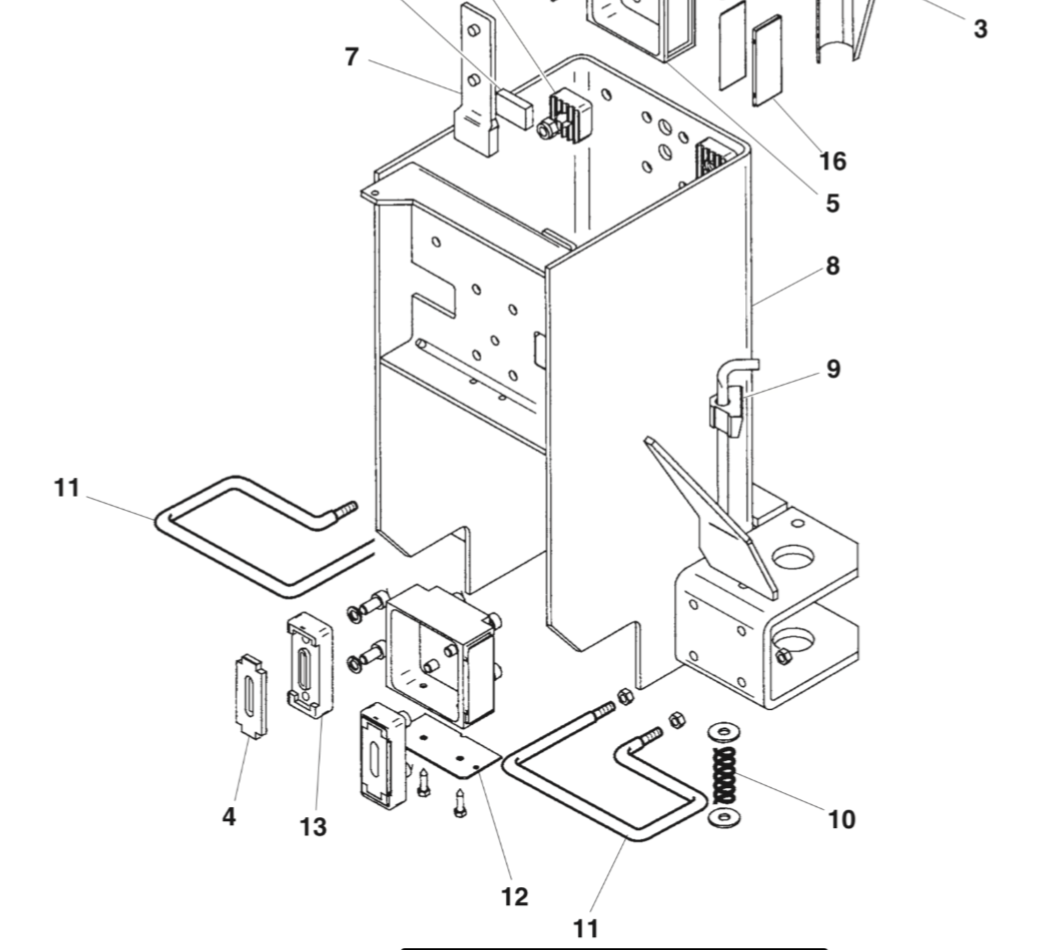 3
7
16
5
8
9
11
4
13
12
11
10